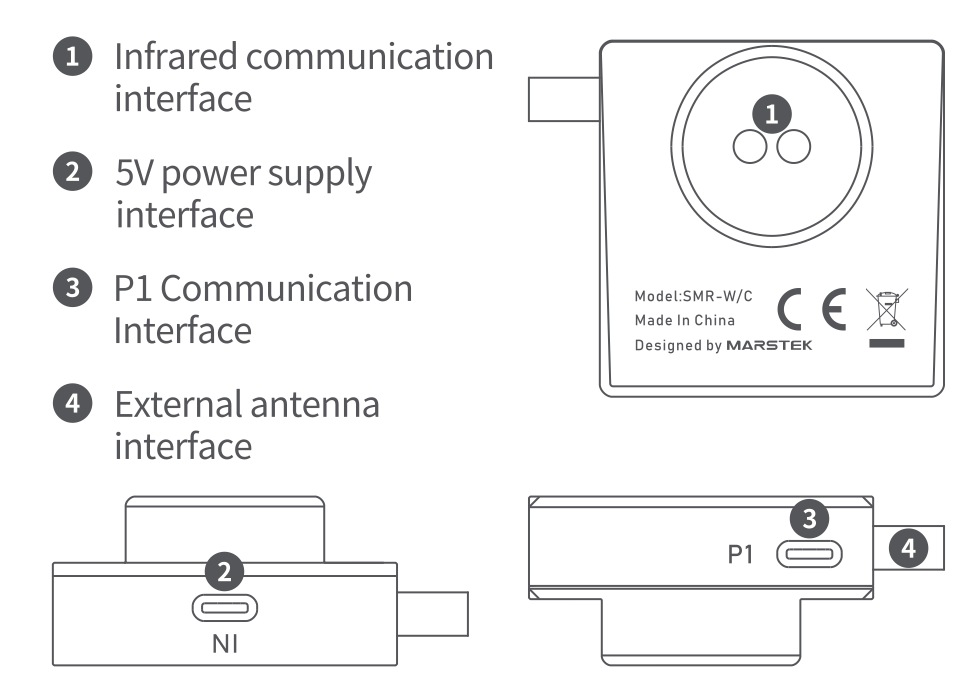 1 Infrared communication interface

2 5V power supply interface

3 P1 Communication Interface

4 External antenna interface

1

Model:SMR-W/C
Made In China
Designed by MARSTEK

CE

2

NI

3

P1

4