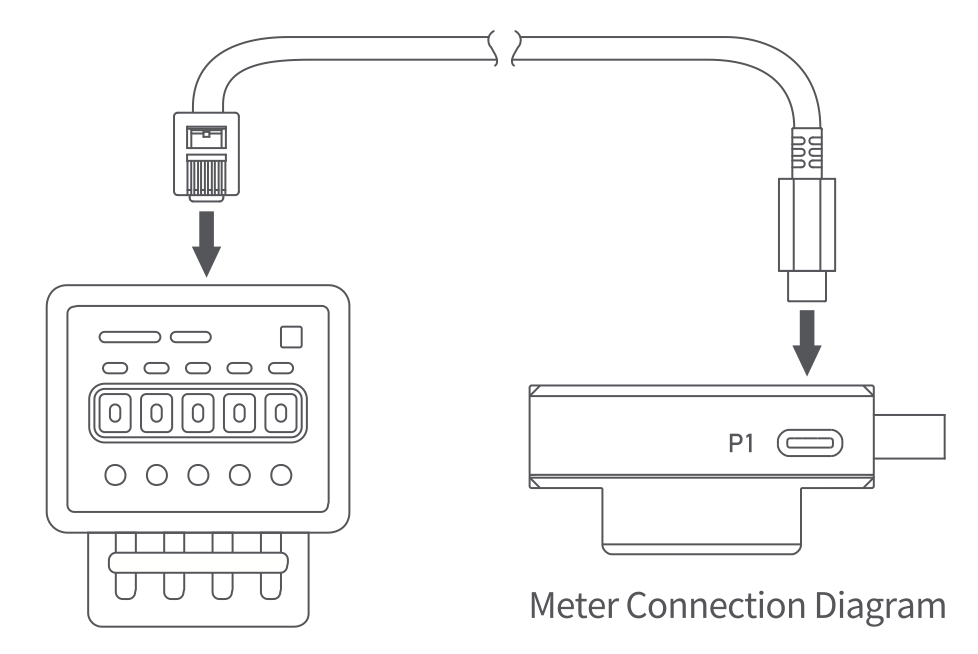 0 0 0 0 0

P1

Meter Connection Diagram