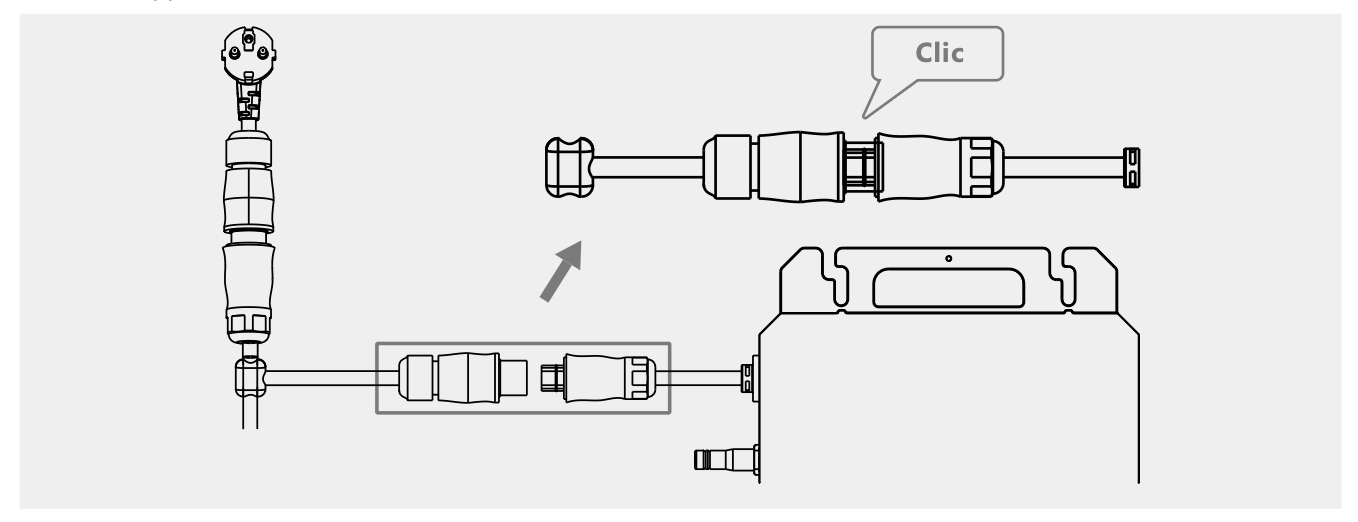 Clic